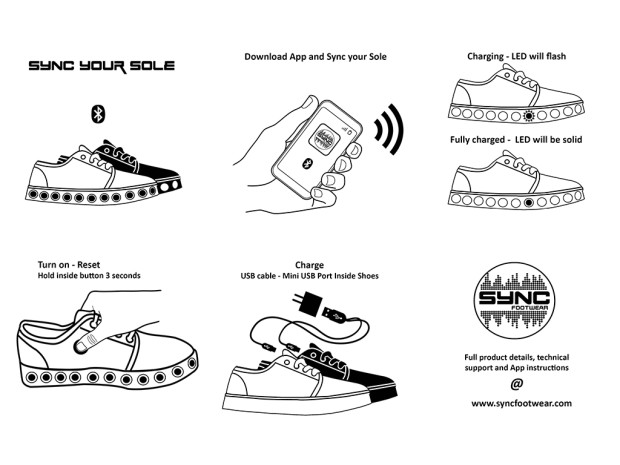 SYNC YOUR SOLE

Download App and Sync your Sole

Charging - LED will flash

Fully charged - LED will be solid

Turn on - Reset
Hold inside button 3 seconds

Charge
USB cable - Mini USB Port Inside Shoes

SYNC
FOOTWEAR

Full product details, technical support and App instructions

@

www.syncfootwear.com