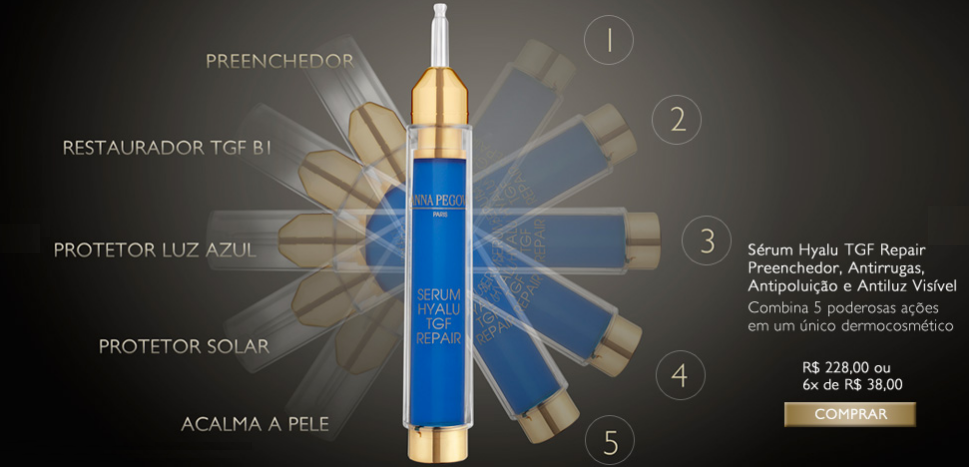 PREENCHEDOR

RESTAURADOR TGF B1

PROTETOR LUZ AZUL

PROTETOR SOLAR

ACALMA A PELE

ANNA PEGOVA
PARIS
SERUM
HYALU
TGF
REPAIR

1

2

3

4

5

Sérum Hyalu TGF Repair
Preenchedor, Antirrugas, Antipoluição e Antiluz Visível

Combina 5 poderosas ações em um único dermocosmético

R$ 228,00 ou
6x de R$ 38,00

COMPRAR